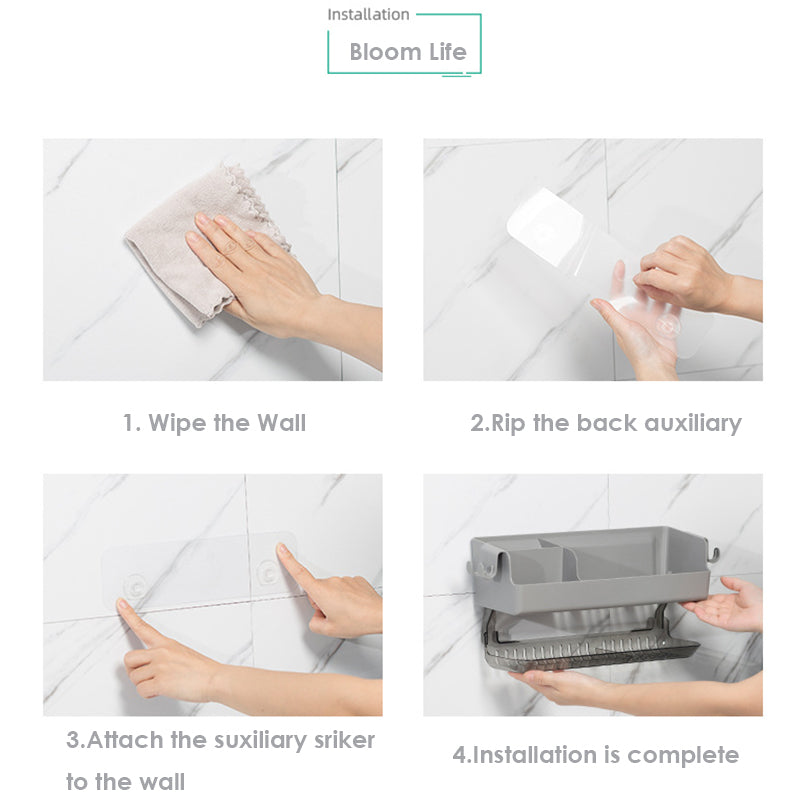 Installation

Bloom Life

1. Wipe the Wall

2.Rip the back auxiliary

3.Attach the suxiliary sriker to the wall

4.Installation is complete